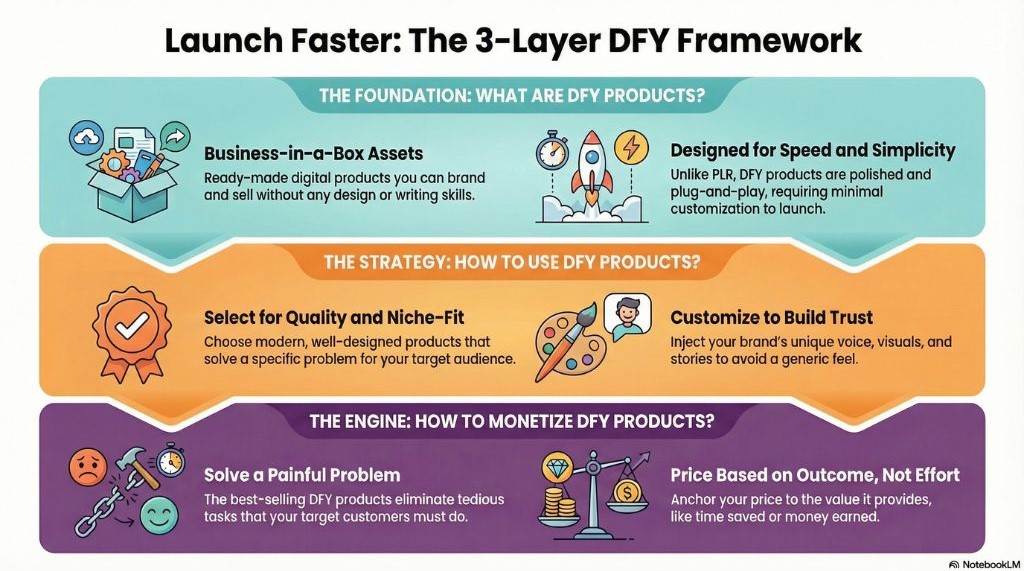 Launch Faster: The 3-Layer DFY Framework

THE FOUNDATION: WHAT ARE DFY PRODUCTS?

Business-in-a-Box Assets
Ready-made digital products you can brand and sell without any design or writing skills.

Designed for Speed and Simplicity
Unlike PLR, DFY products are polished and plug-and-play, requiring minimal customization to launch.

THE STRATEGY: HOW TO USE DFY PRODUCTS?

Select for Quality and Niche-Fit
Choose modern, well-designed products that solve a specific problem for your target audience.

Customize to Build Trust
Inject your brand's unique voice, visuals, and stories to avoid a generic feel.

THE ENGINE: HOW TO MONETIZE DFY PRODUCTS?

Solve a Painful Problem
The best-selling DFY products eliminate tedious tasks that your target customers must do.

Price Based on Outcome, Not Effort
Anchor your price to the value it provides, like time saved or money earned.

NotebookLM