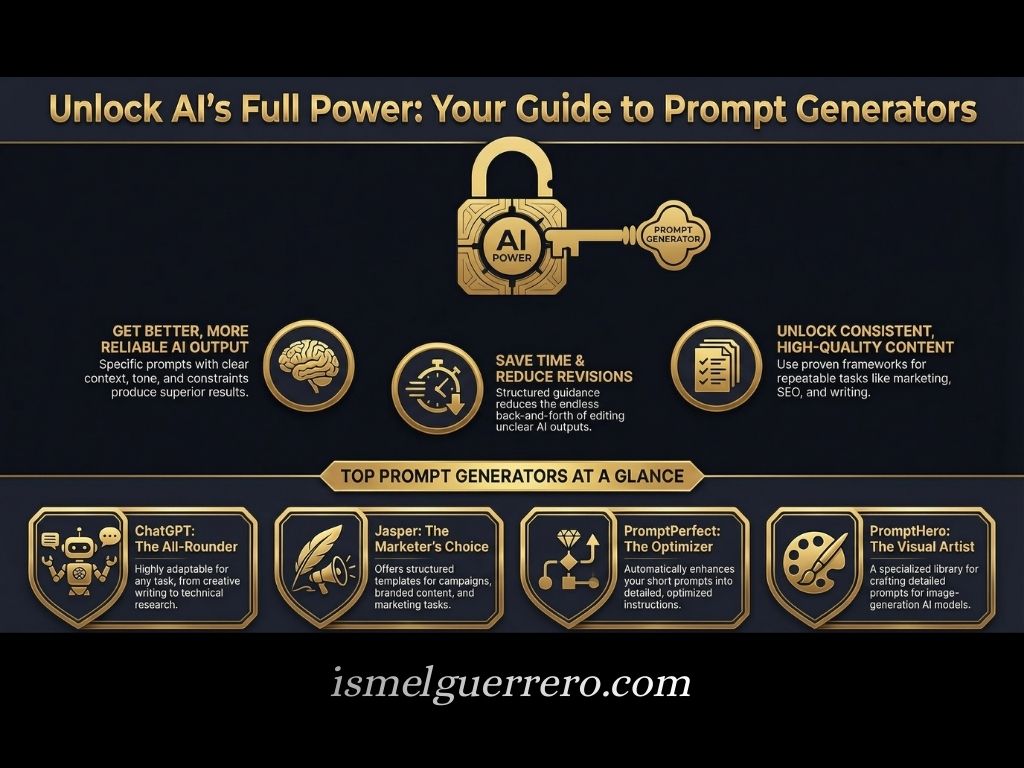 Unlock AI's Full Power: Your Guide to Prompt Generators

AI POWER

PROMPT GENERATOR

GET BETTER, MORE RELIABLE AI OUTPUT
Specific prompts with clear context, tone, and constraints produce superior results.

SAVE TIME & REDUCE REVISIONS
Structured guidance reduces the endless back-and-forth of editing unclear AI outputs.

UNLOCK CONSISTENT, HIGH-QUALITY CONTENT
Use proven frameworks for repeatable tasks like marketing, SEO, and writing.

TOP PROMPT GENERATORS AT A GLANCE

ChatGPT: The All-Rounder
Highly adaptable for any task, from creative writing to technical research.

Jasper: The Marketer's Choice
Offers structured templates for campaigns, branded content, and marketing tasks.

PromptPerfect: The Optimizer
Automatically enhances your short prompts into detailed, optimized instructions.

PromptHero: The Visual Artist
A specialized library for crafting detailed prompts for image-generation AI models.

ismelguerrero.com